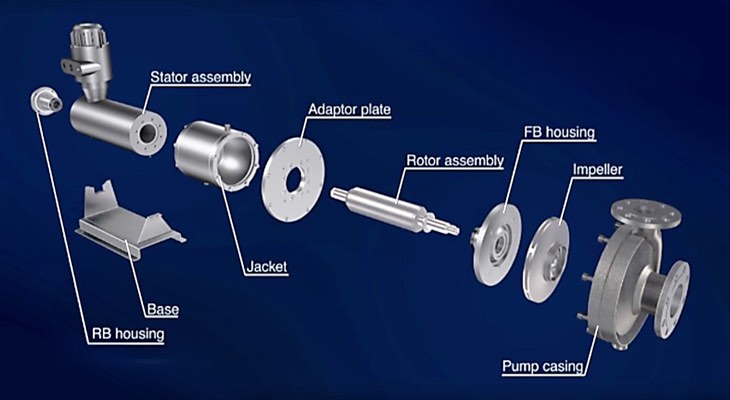 Stator assembly
Adaptor plate
FB housing
Rotor assembly
Impeller
Jacket
Base
RB housing
Pump casing